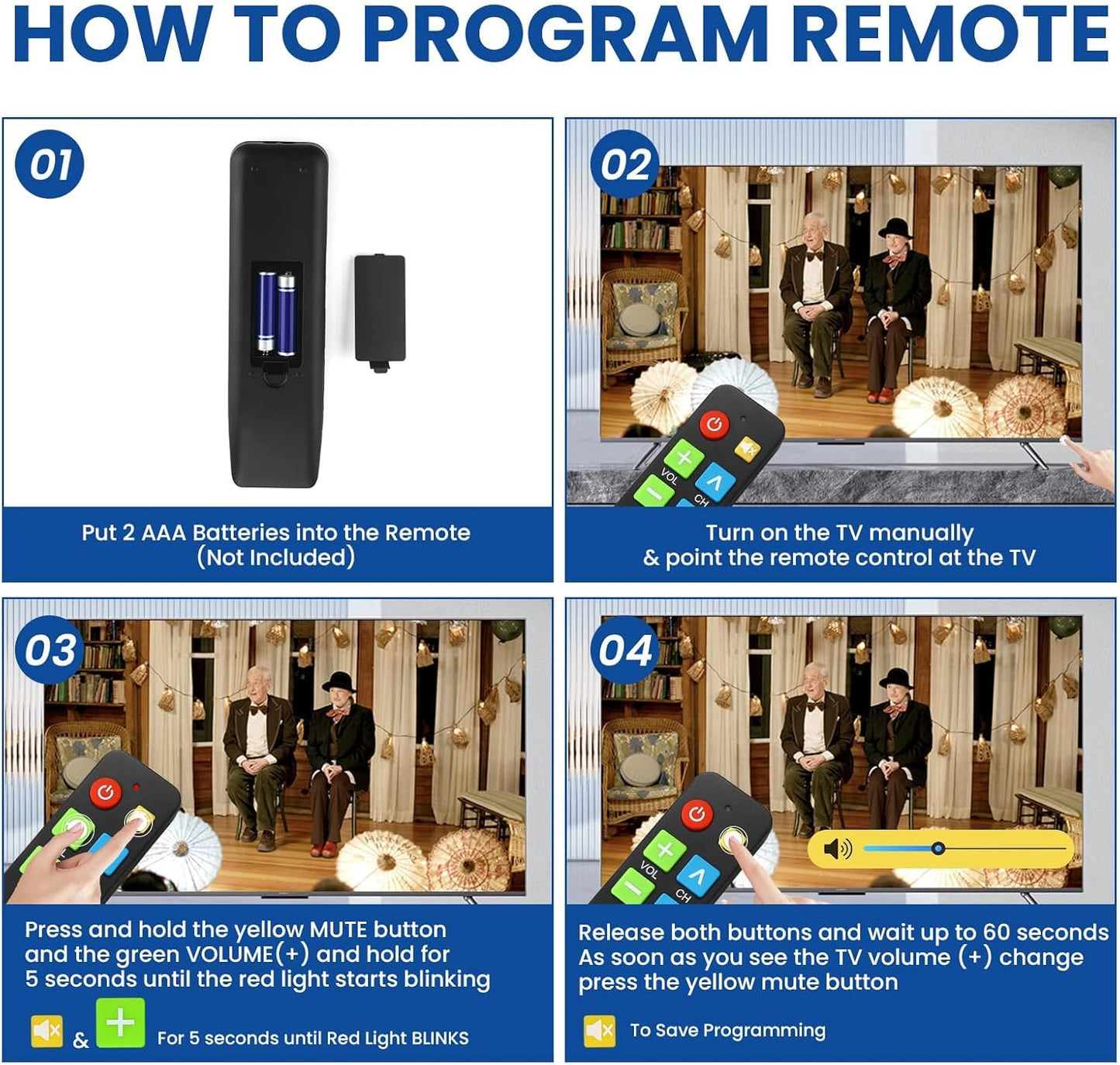 HOW TO PROGRAM REMOTE

01

Put 2 AAA Batteries into the Remote (Not Included)

02

VOL CH

Turn on the TV manually & point the remote control at the TV

03

Press and hold the yellow MUTE button and the green VOLUME(+) and hold for 5 seconds until the red light starts blinking

& For 5 seconds until Red Light BLINKS

04

VOL CH

Release both buttons and wait up to 60 seconds As soon as you see the TV volume (+) change press the yellow mute button

To Save Programming